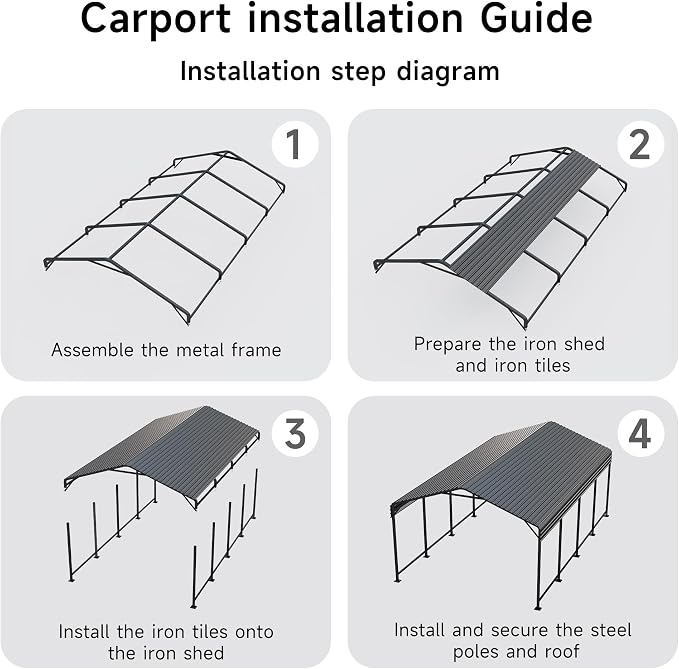 Carport installation Guide

Installation step diagram

1

Assemble the metal frame

2

Prepare the iron shed and iron tiles

3

Install the iron tiles onto the iron shed

4

Install and secure the steel poles and roof