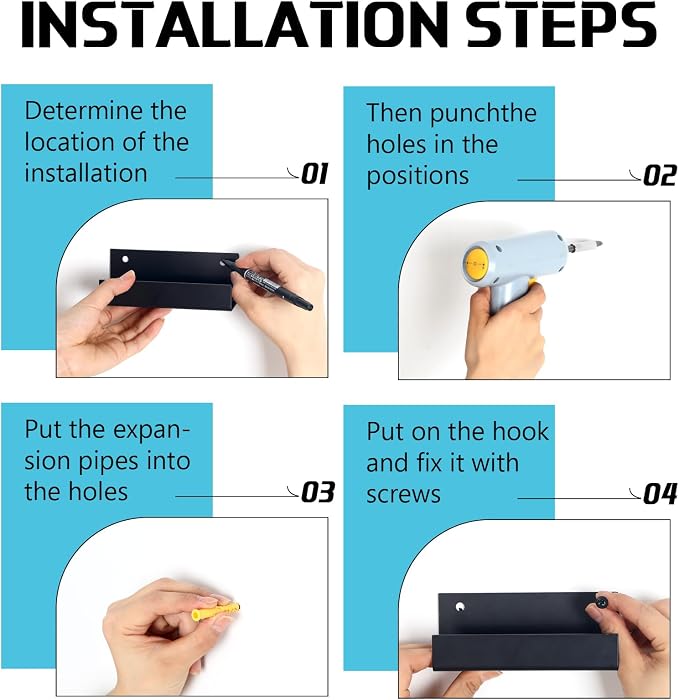 INSTALLATION STEPS

Determine the location of the installation

01

Then punchthe holes in the positions

02

Put the expansion pipes into the holes

03

Put on the hook and fix it with screws

04