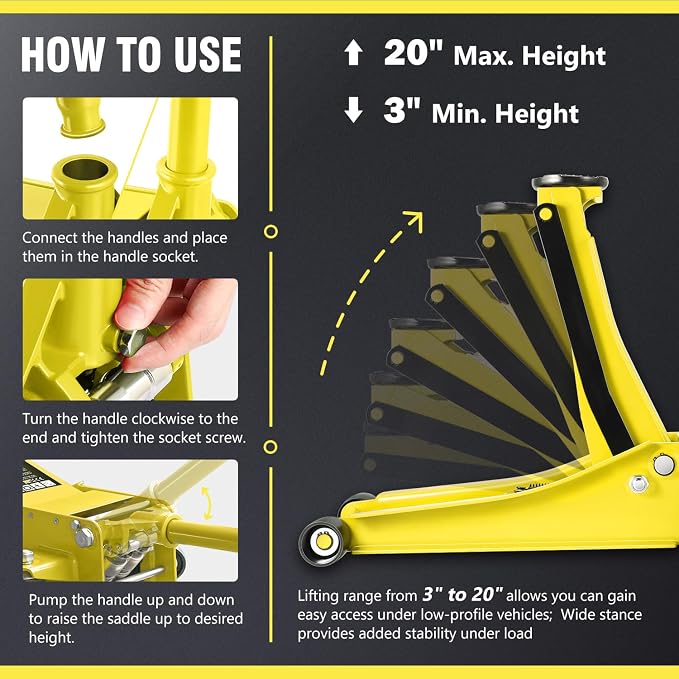 HOW TO USE

Connect the handles and place them in the handle socket.

Turn the handle clockwise to the end and tighten the socket screw.

Pump the handle up and down to raise the saddle up to desired height.

↑ 20" Max. Height

↓ 3" Min. Height

Lifting range from 3" to 20" allows you can gain easy access under low-profile vehicles; Wide stance provides added stability under load