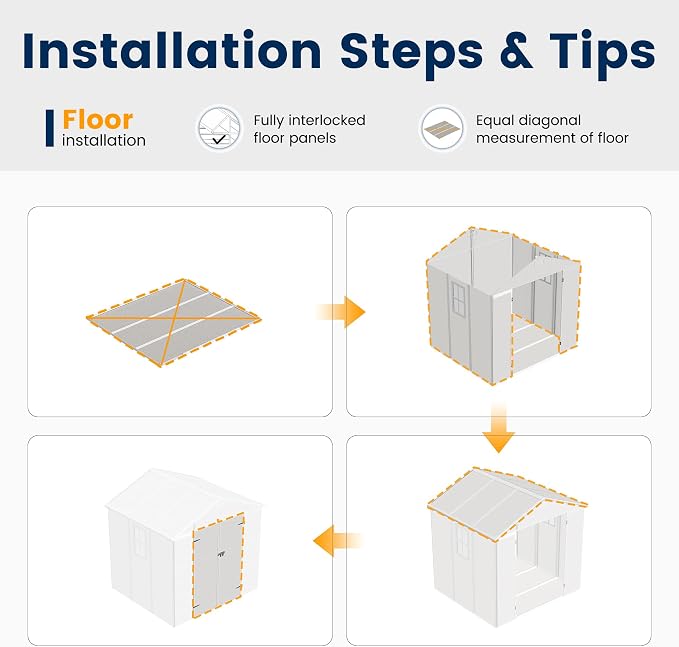 Installation Steps & Tips

Floor installation

Fully interlocked floor panels

Equal diagonal measurement of floor