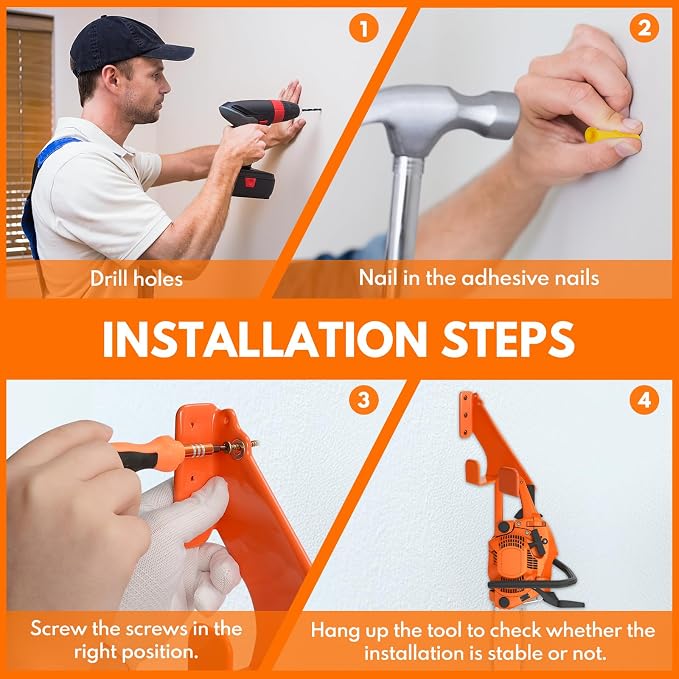 1

Drill holes

2

Nail in the adhesive nails

INSTALLATION STEPS

3

Screw the screws in the right position.

4

Hang up the tool to check whether the installation is stable or not.