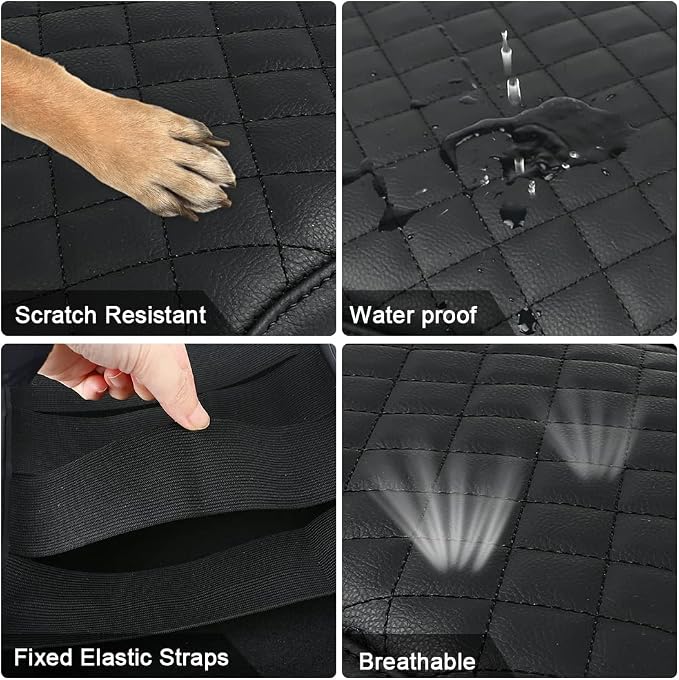 Scratch Resistant

Water proof

Fixed Elastic Straps

Breathable