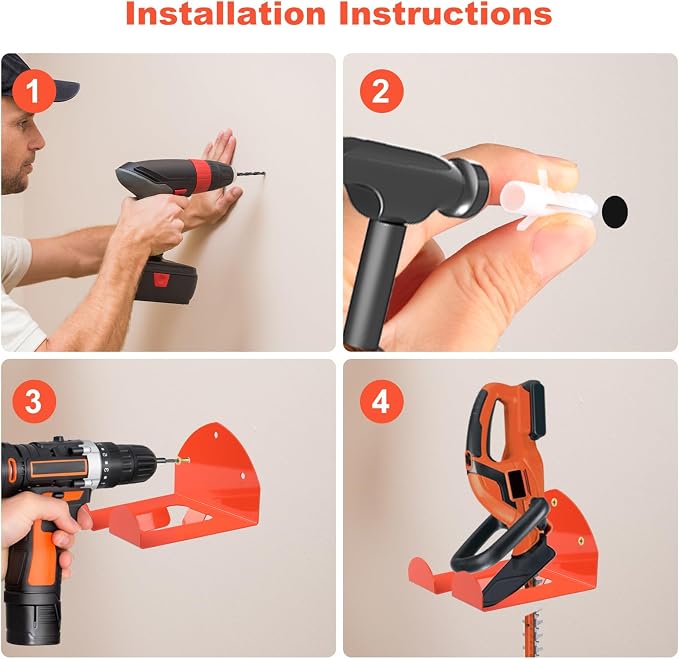 Installation Instructions

1

2

3

4