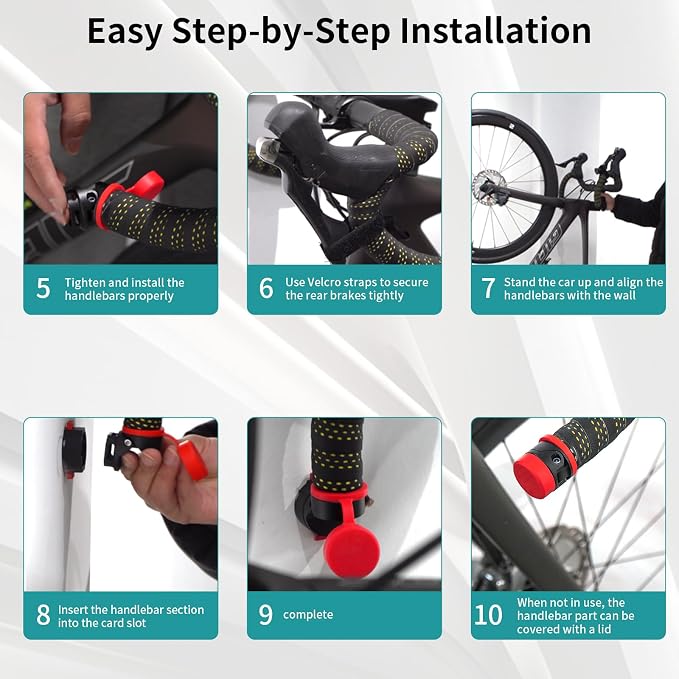 Easy Step-by-Step Installation

5 Tighten and install the handlebars properly

6 Use Velcro straps to secure the rear brakes tightly

7 Stand the car up and align the handlebars with the wall

8 Insert the handlebar section into the card slot

9 complete

10 When not in use, the handlebar part can be covered with a lid