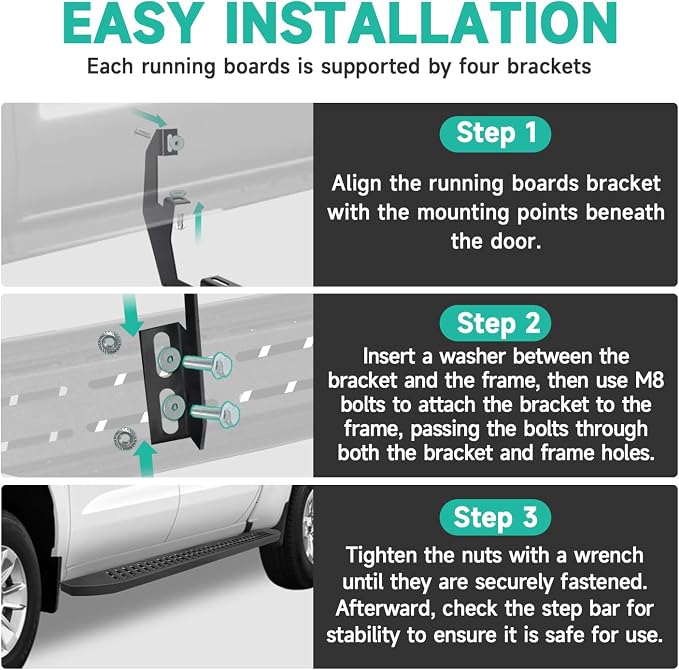 EASY INSTALLATION

Each running boards is supported by four brackets

Step 1

Align the running boards bracket with the mounting points beneath the door.

Step 2

Insert a washer between the bracket and the frame, then use M8 bolts to attach the bracket to the frame, passing the bolts through both the bracket and frame holes.

Step 3

Tighten the nuts with a wrench until they are securely fastened. Afterward, check the step bar for stability to ensure it is safe for use.