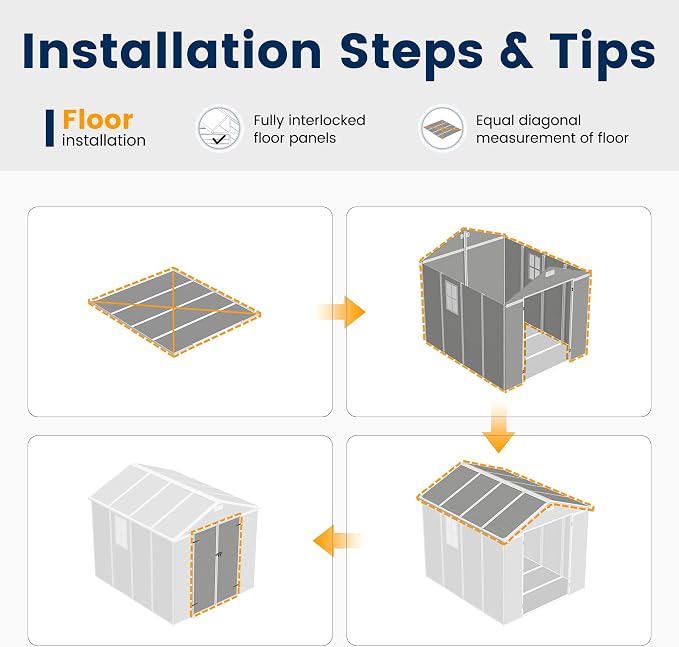 Installation Steps & Tips

Floor installation

Fully interlocked floor panels

Equal diagonal measurement of floor