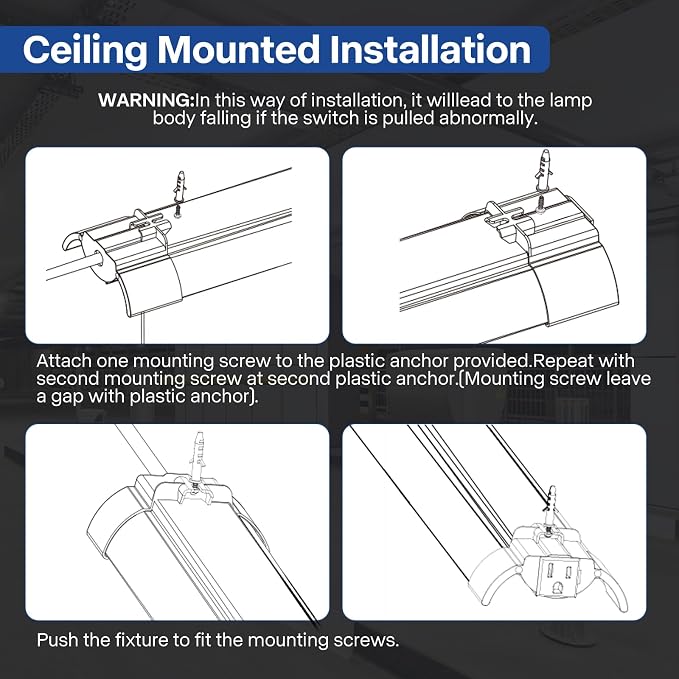 Ceiling Mounted Installation

WARNING:In this way of installation, it willlead to the lamp body falling if the switch is pulled abnormally.

Attach one mounting screw to the plastic anchor provided.Repeat with second mounting screw at second plastic anchor.(Mounting screw leave a gap with plastic anchor).

Push the fixture to fit the mounting screws.