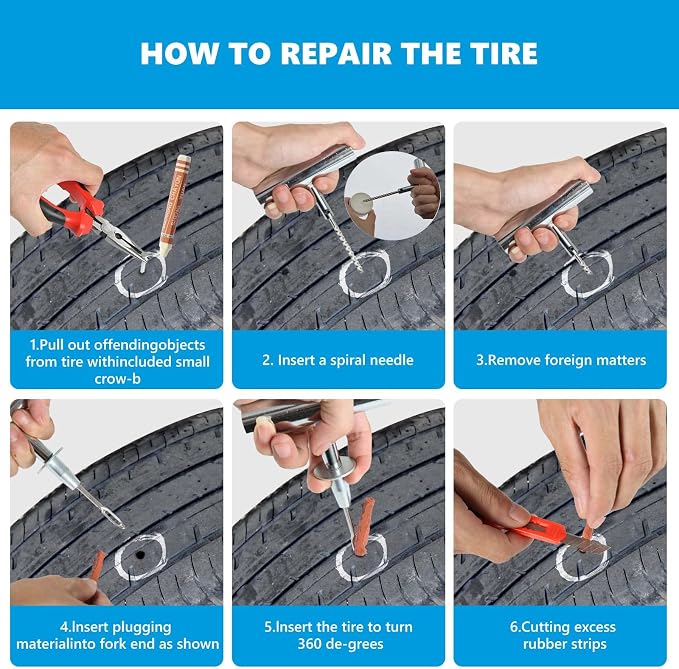 HOW TO REPAIR THE TIRE

1.Pull out offendingobjects from tire withincluded small crow-b

2. Insert a spiral needle

3.Remove foreign matters

4.Insert plugging materialinto fork end as shown

5.Insert the tire to turn 360 de-grees

6.Cutting excess rubber strips