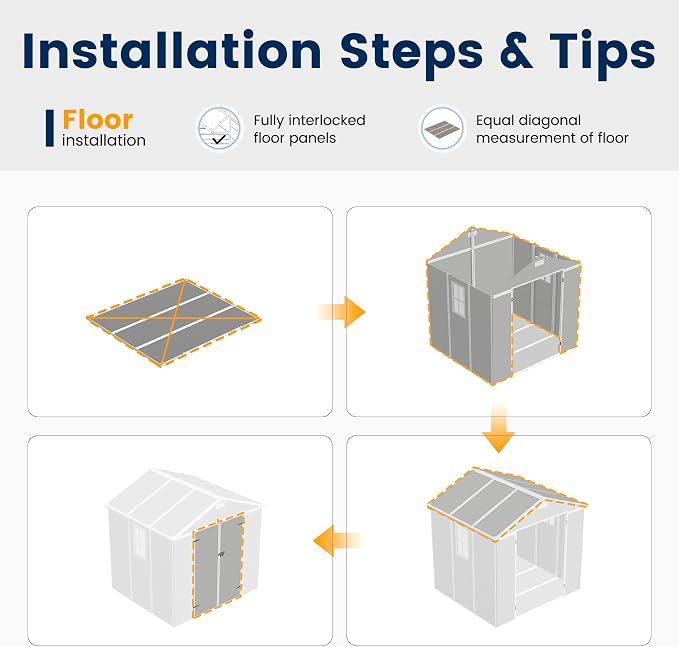 Installation Steps & Tips

Floor
installation

Fully interlocked
floor panels

Equal diagonal
measurement of floor