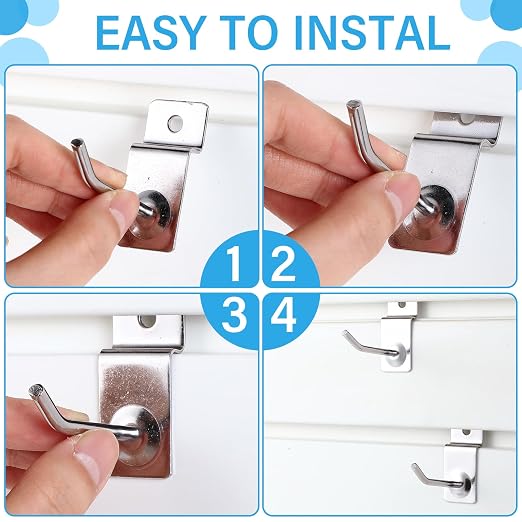 EASY TO INSTAL

1

2

3

4