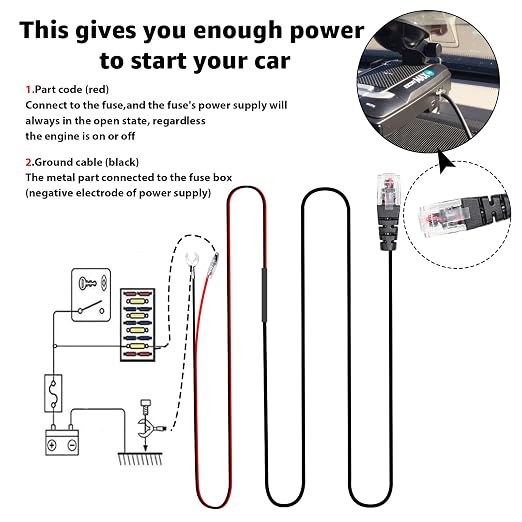 This gives you enough power to start your car

1.Part code (red)
Connect to the fuse,and the fuse's power supply will always in the open state, regardless the engine is on or off

2.Ground cable (black)
The metal part connected to the fuse box (negative electrode of power supply)