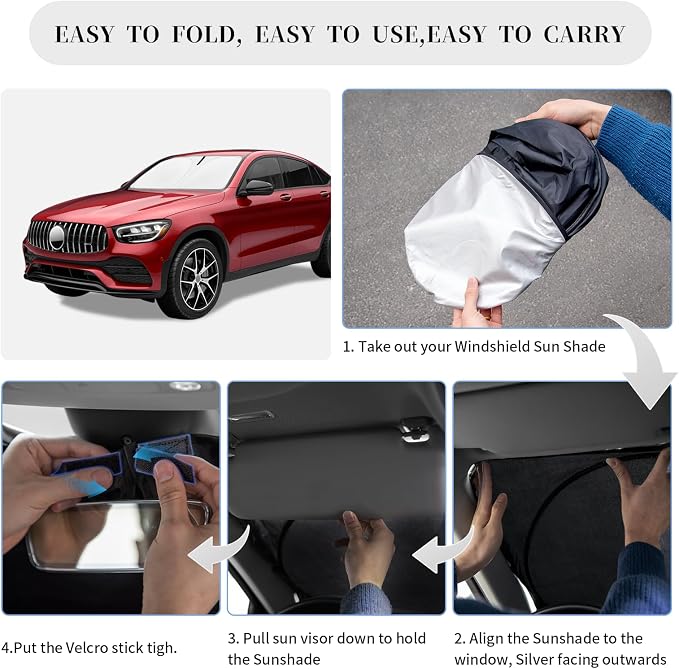 EASY TO FOLD, EASY TO USE,EASY TO CARRY

1. Take out your Windshield Sun Shade

4.Put the Velcro stick tigh.

3. Pull sun visor down to hold the Sunshade

2. Align the Sunshade to the window, Silver facing outwards