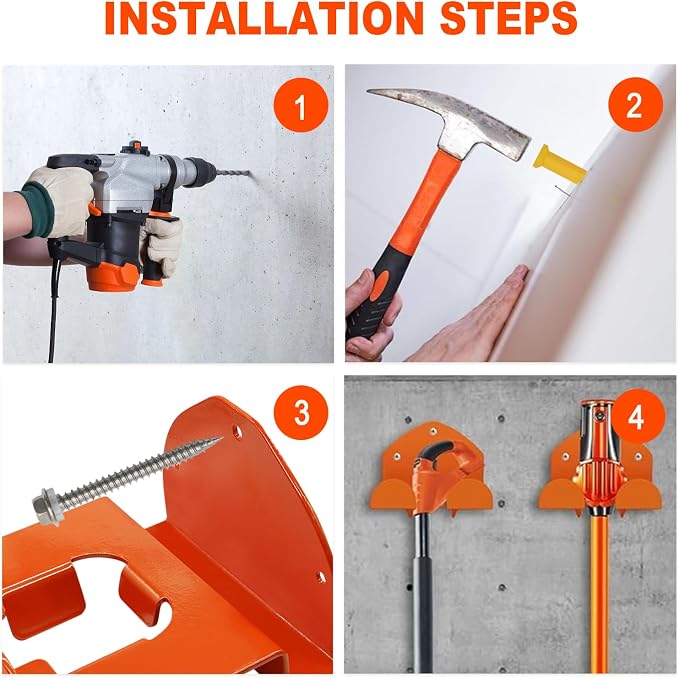 INSTALLATION STEPS

1

2

3

4