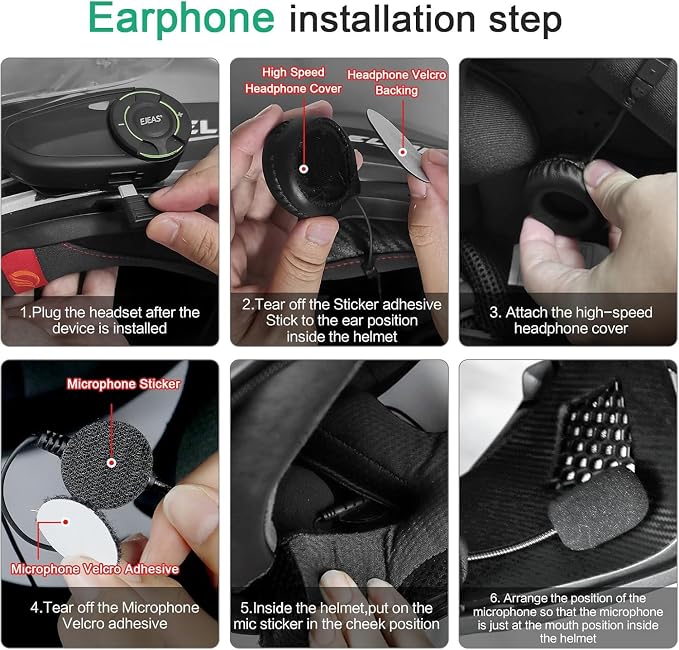 Earphone installation step

EJEAS

1.Plug the headset after the device is installed

High Speed Headphone Cover

Headphone Velcro Backing

2.Tear off the Sticker adhesive Stick to the ear position inside the helmet

3. Attach the high-speed headphone cover

Microphone Sticker

Microphone Velcro Adhesive

4.Tear off the Microphone Velcro adhesive

5.Inside the helmet,put on the mic sticker in the cheek position

6. Arrange the position of the microphone so that the microphone is just at the mouth position inside the helmet