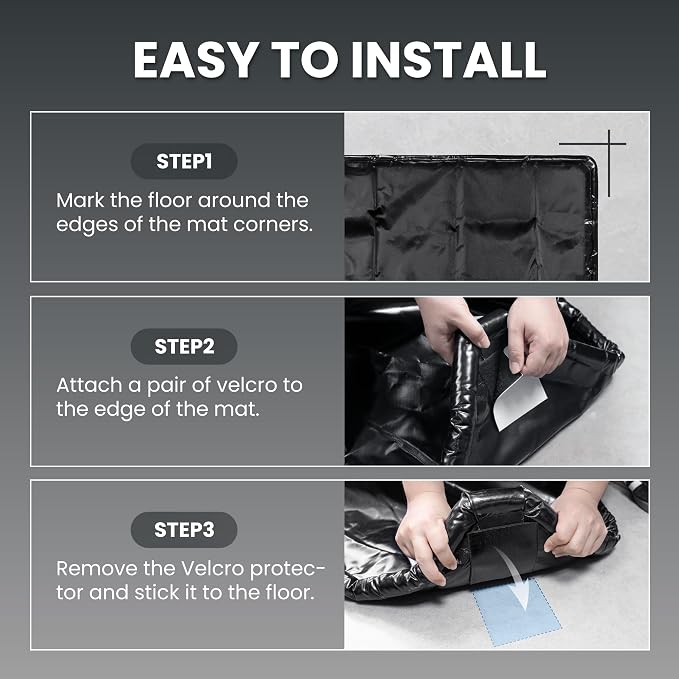 EASY TO INSTALL

STEP1

Mark the floor around the edges of the mat corners.

STEP2

Attach a pair of velcro to the edge of the mat.

STEP3

Remove the Velcro protector and stick it to the floor.