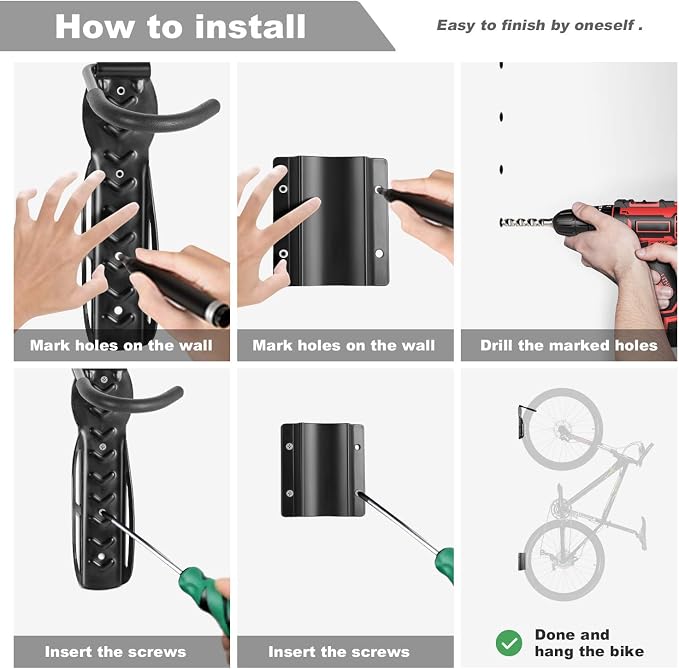 How to install

Easy to finish by oneself .

Mark holes on the wall

Mark holes on the wall

Drill the marked holes

Insert the screws

Insert the screws

Done and hang the bike