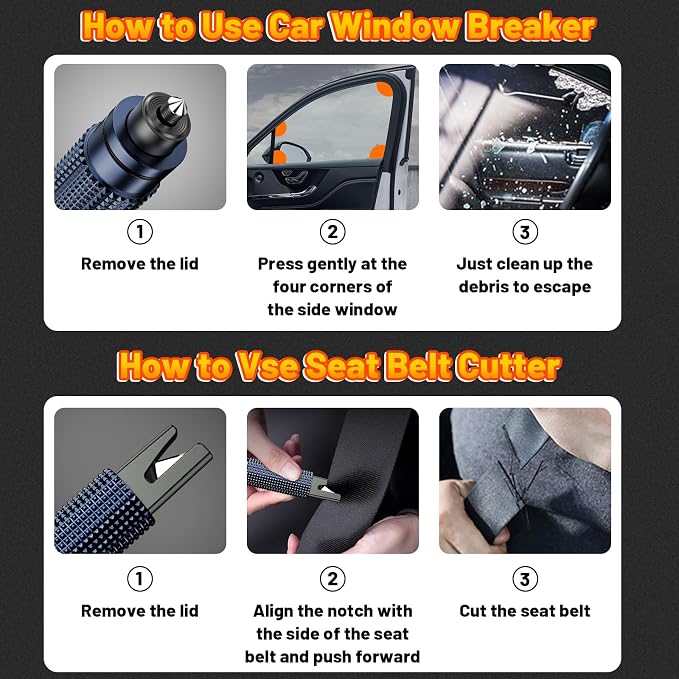 How to Use Car Window Breaker

①
Remove the lid

②
Press gently at the four corners of the side window

③
Just clean up the debris to escape

How to Vse Seat Belt Cutter

①
Remove the lid

②
Align the notch with the side of the seat belt and push forward

③
Cut the seat belt