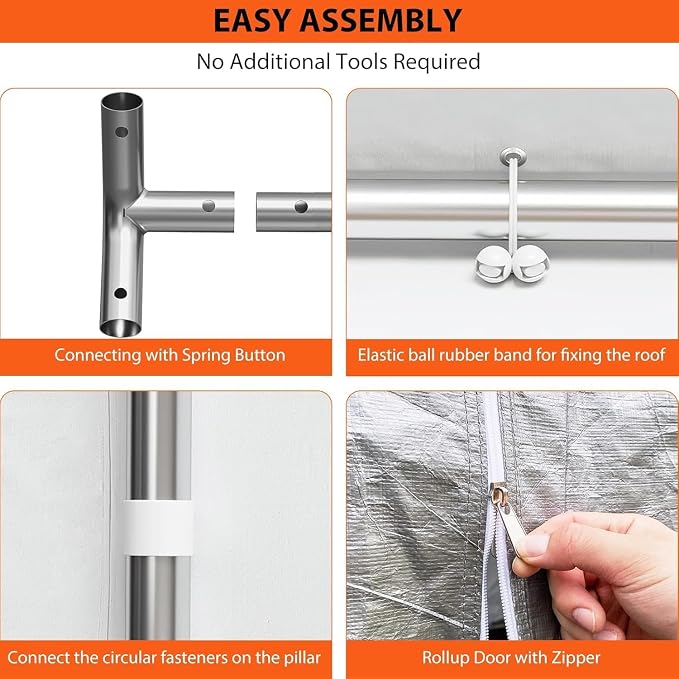 EASY ASSEMBLY

No Additional Tools Required

Connecting with Spring Button

Elastic ball rubber band for fixing the roof

Connect the circular fasteners on the pillar

Rollup Door with Zipper