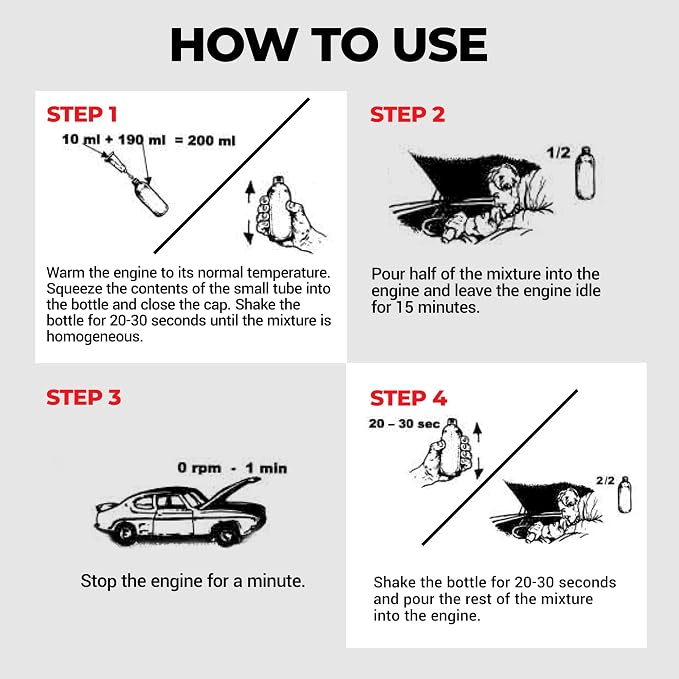 HOW TO USE

STEP 1

10 ml + 190 ml = 200 ml

Warm the engine to its normal temperature. Squeeze the contents of the small tube into the bottle and close the cap. Shake the bottle for 20-30 seconds until the mixture is homogeneous.

STEP 2

1/2

Pour half of the mixture into the engine and leave the engine idle for 15 minutes.

STEP 3

0 rpm - 1 min

Stop the engine for a minute.

STEP 4

20 – 30 sec

2/2

Shake the bottle for 20-30 seconds and pour the rest of the mixture into the engine.