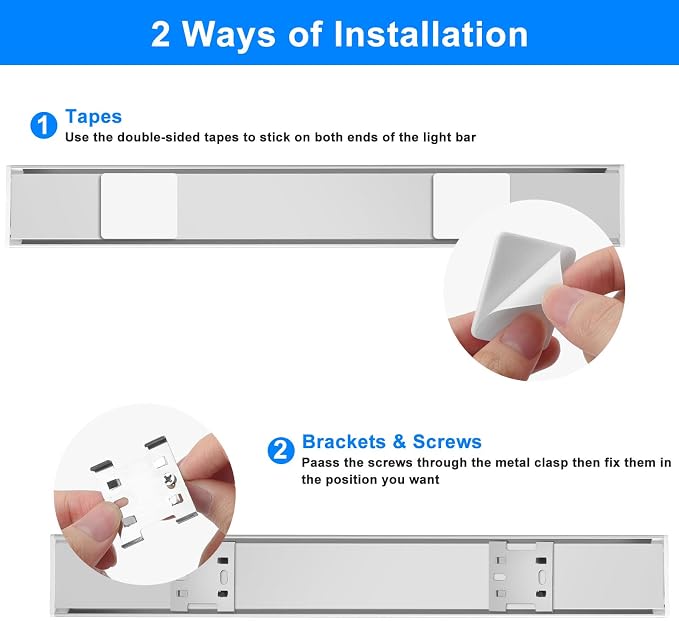 2 Ways of Installation

1 Tapes
Use the double-sided tapes to stick on both ends of the light bar

2 Brackets & Screws
Paass the screws through the metal clasp then fix them in the position you want