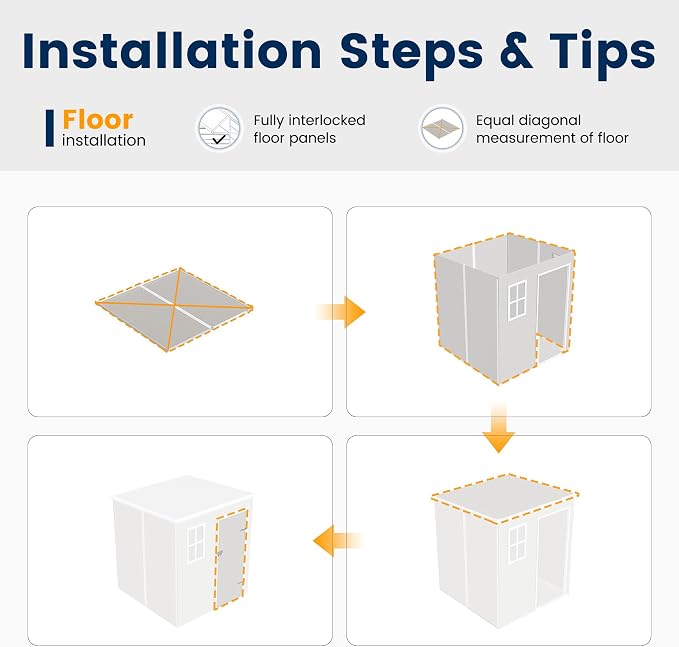 Installation Steps & Tips

Floor installation

Fully interlocked floor panels

Equal diagonal measurement of floor