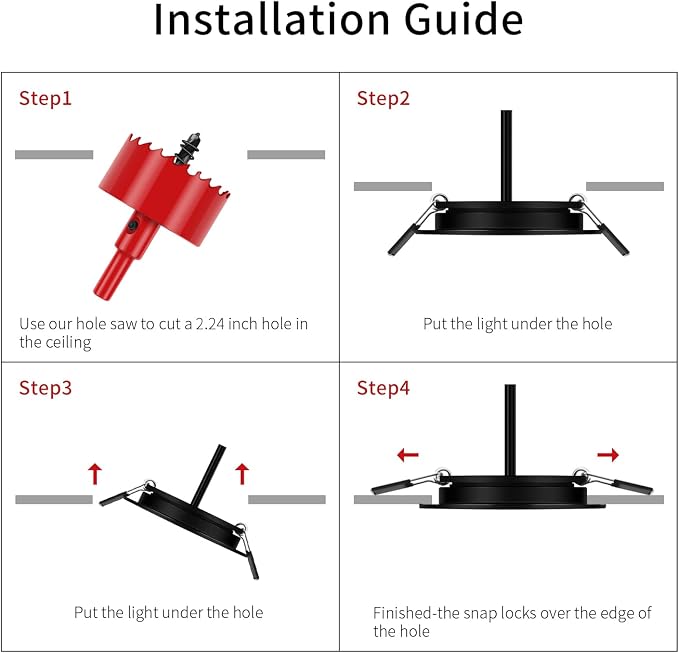 Installation Guide

Step1

Use our hole saw to cut a 2.24 inch hole in the ceiling

Step2

Put the light under the hole

Step3

Put the light under the hole

Step4

Finished-the snap locks over the edge of the hole