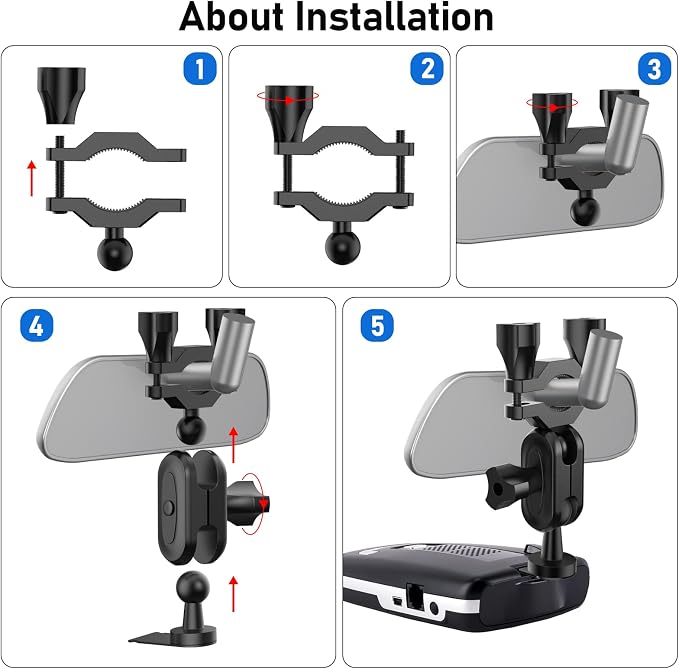 About Installation

1

2

3

4

5