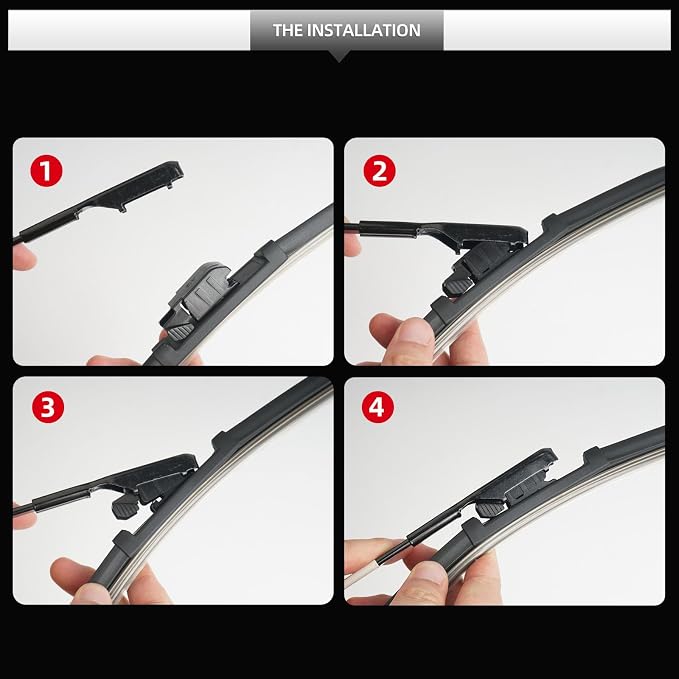 THE INSTALLATION

1

2

3

4