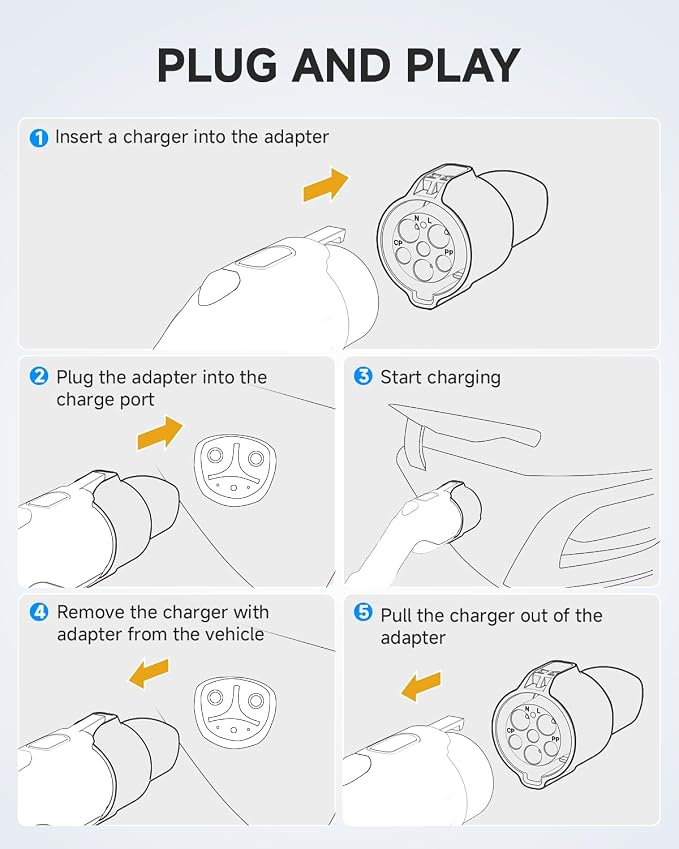 PLUG AND PLAY

1 Insert a charger into the adapter

N L CP PP

2 Plug the adapter into the charge port

3 Start charging

4 Remove the charger with adapter from the vehicle

5 Pull the charger out of the adapter

N L CP PP