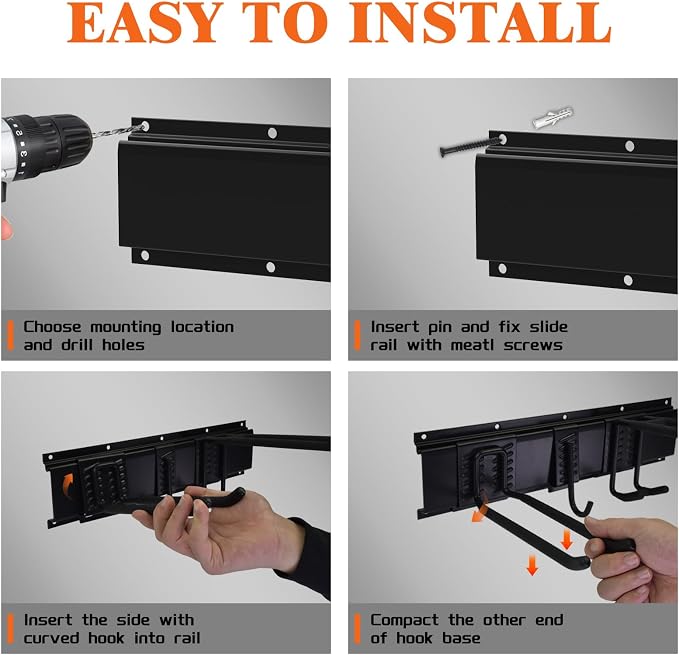 EASY TO INSTALL

Choose mounting location and drill holes

Insert pin and fix slide rail with meatl screws

Insert the side with curved hook into rail

Compact the other end of hook base