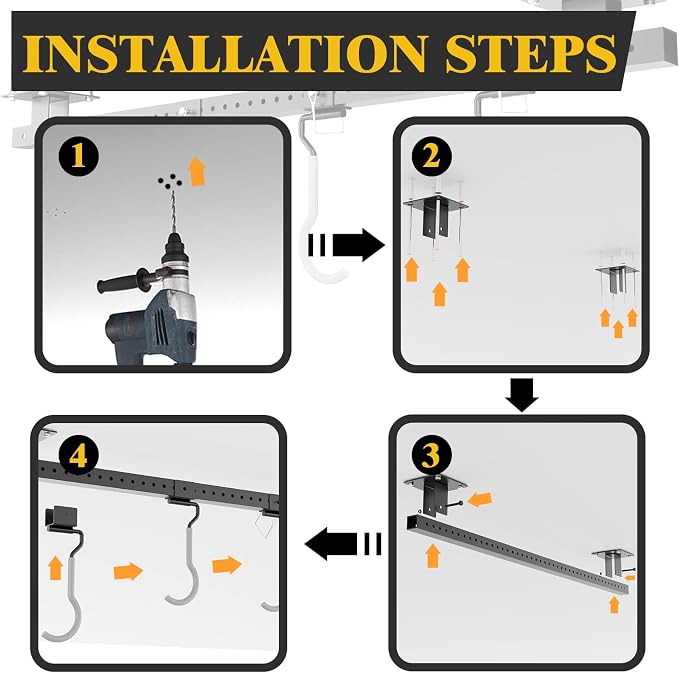 INSTALLATION STEPS

1

2

3

4