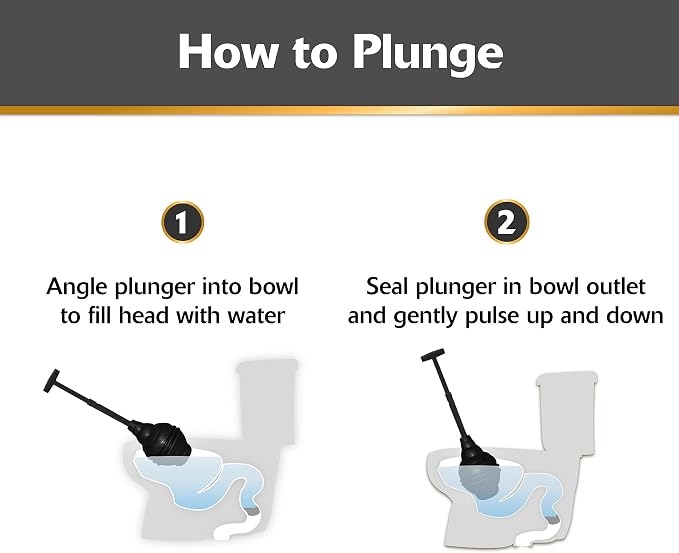 How to Plunge

1

Angle plunger into bowl to fill head with water

2

Seal plunger in bowl outlet and gently pulse up and down