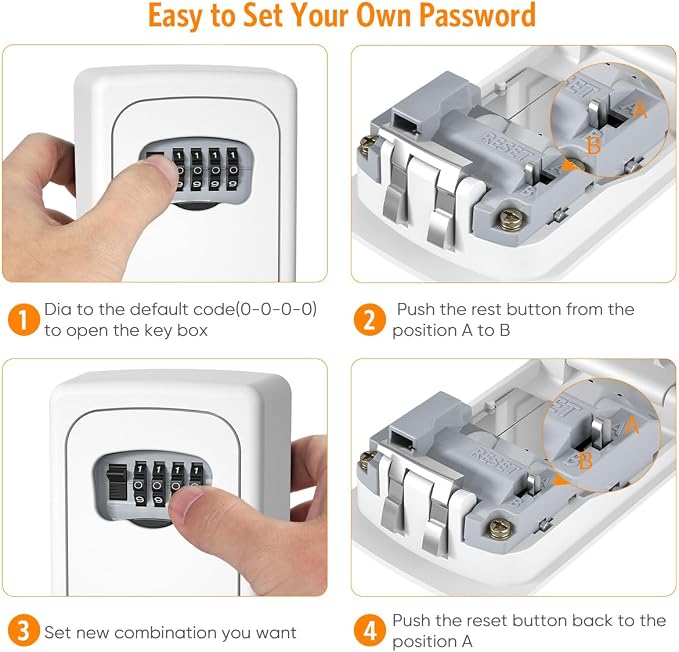 Easy to Set Your Own Password

RESET
A
B

1 Dia to the default code(0-0-0-0) to open the key box

2 Push the rest button from the position A to B

RESET
A
B

3 Set new combination you want

4 Push the reset button back to the position A