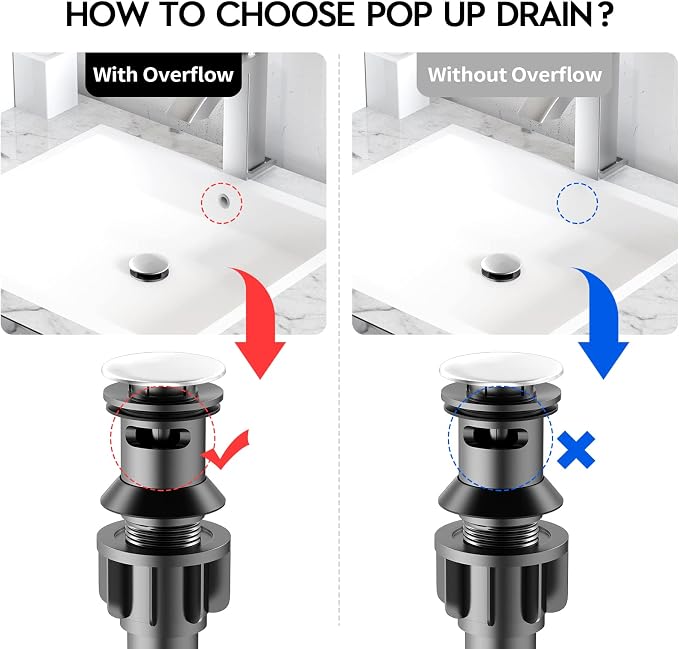 HOW TO CHOOSE POP UP DRAIN?

With Overflow

Without Overflow