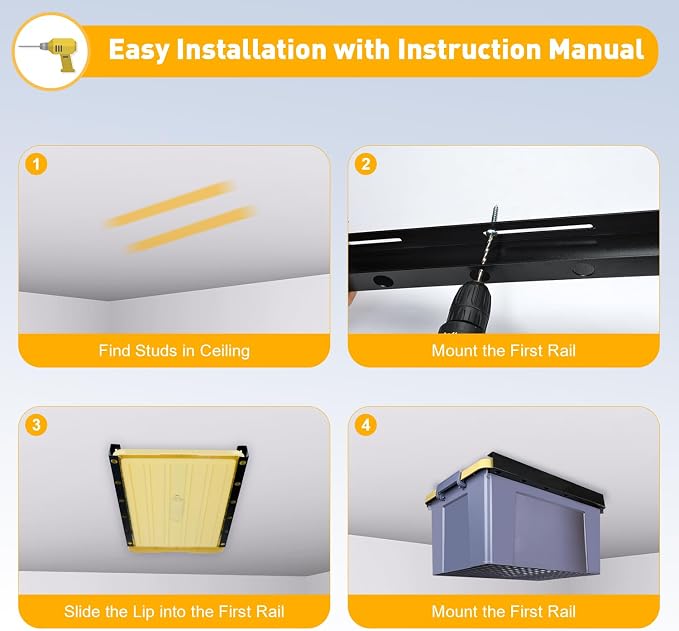 Easy Installation with Instruction Manual

1
Find Studs in Ceiling

2
Mount the First Rail

3
Slide the Lip into the First Rail

4
Mount the First Rail