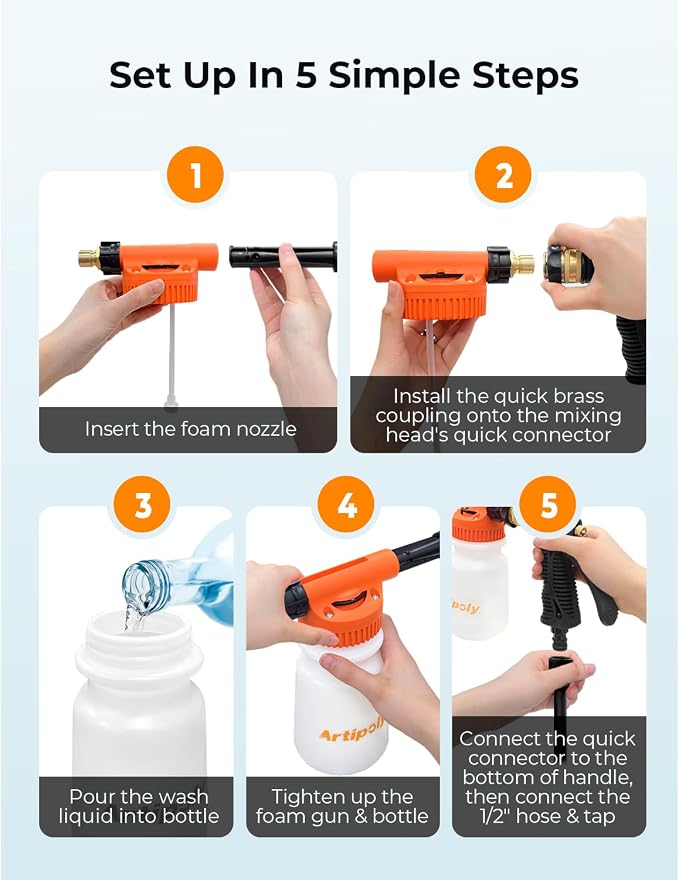 Set Up In 5 Simple Steps

1

Insert the foam nozzle

2

Install the quick brass coupling onto the mixing head's quick connector

3

Pour the wash liquid into bottle

4

Artipol

Tighten up the foam gun & bottle

5

poly

Connect the quick connector to the bottom of handle, then connect the 1/2" hose & tap