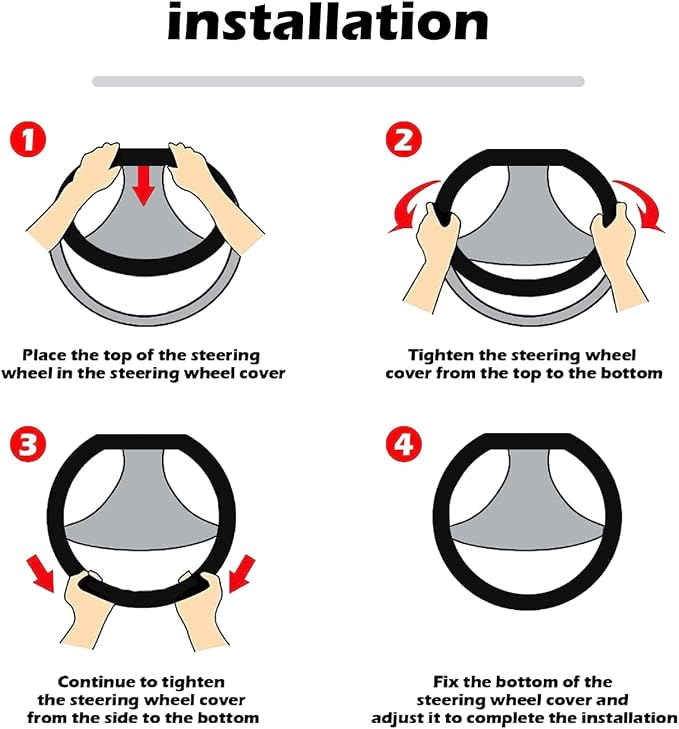 installation

1

Place the top of the steering wheel in the steering wheel cover

2

Tighten the steering wheel cover from the top to the bottom

3

Continue to tighten the steering wheel cover from the side to the bottom

4

Fix the bottom of the steering wheel cover and adjust it to complete the installation