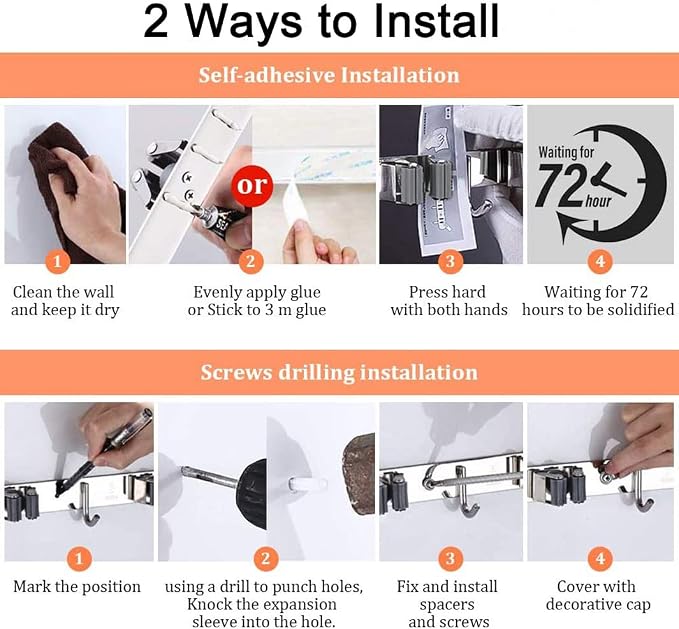 2 Ways to Install

Self-adhesive Installation

or

Waiting for 72 hour

1
Clean the wall and keep it dry

2
Evenly apply glue or Stick to 3 m glue

3
Press hard with both hands

4
Waiting for 72 hours to be solidified

Screws drilling installation

1
Mark the position

2
using a drill to punch holes, Knock the expansion sleeve into the hole.

3
Fix and install spacers and screws

4
Cover with decorative cap