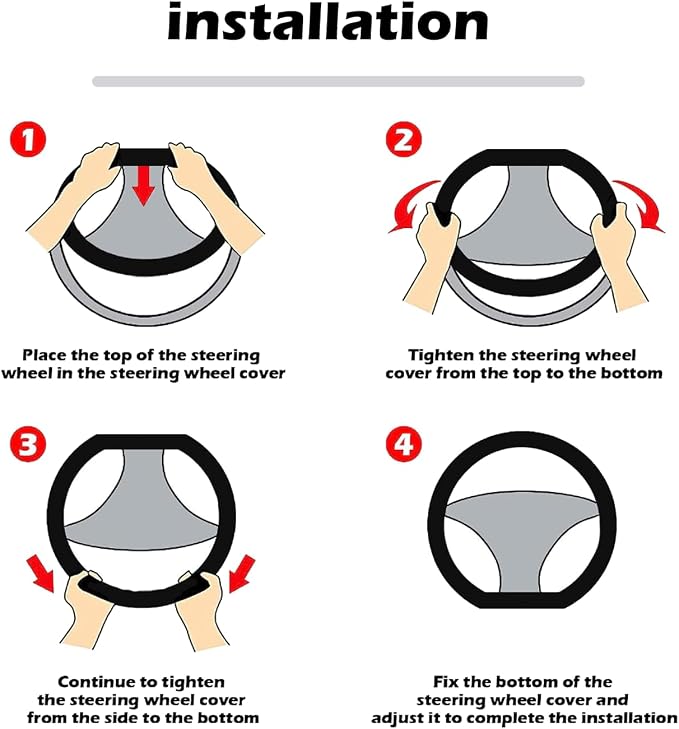 installation

1

Place the top of the steering wheel in the steering wheel cover

2

Tighten the steering wheel cover from the top to the bottom

3

Continue to tighten the steering wheel cover from the side to the bottom

4

Fix the bottom of the steering wheel cover and adjust it to complete the installation