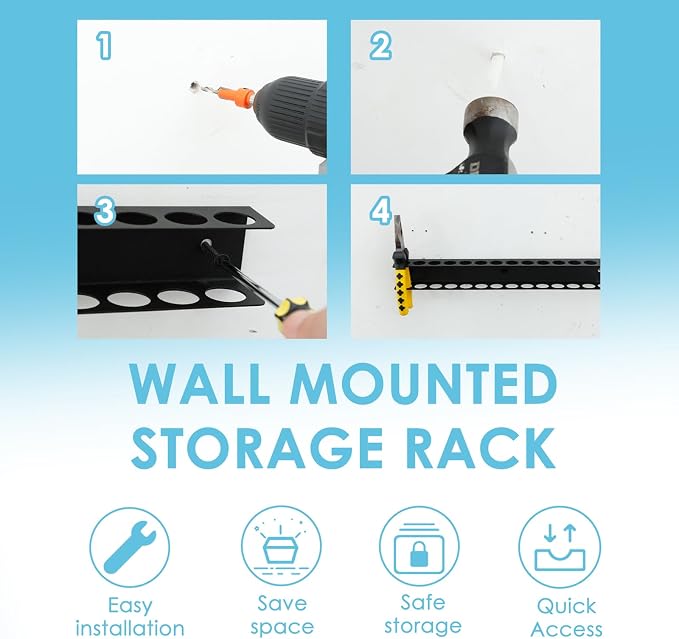 1

2

3

4

WALL MOUNTED STORAGE RACK

Easy installation

Save space

Safe storage

Quick Access