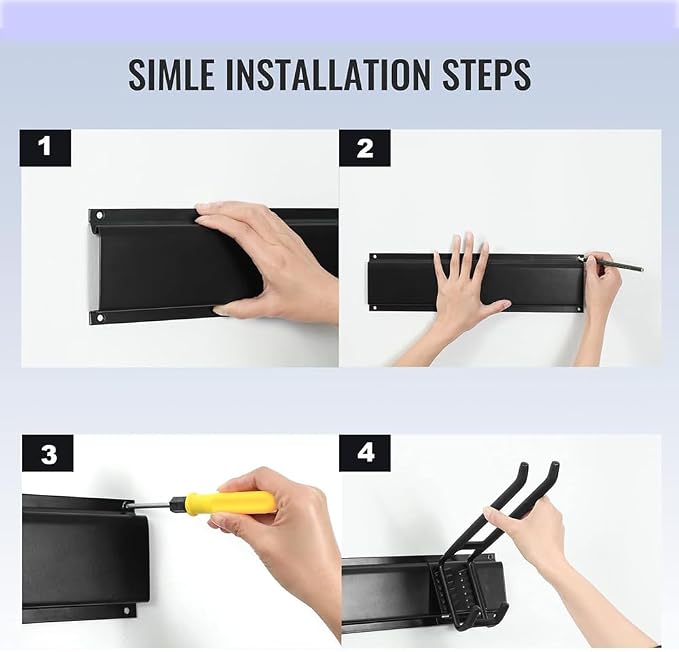 SIMLE INSTALLATION STEPS

1

2

3

4